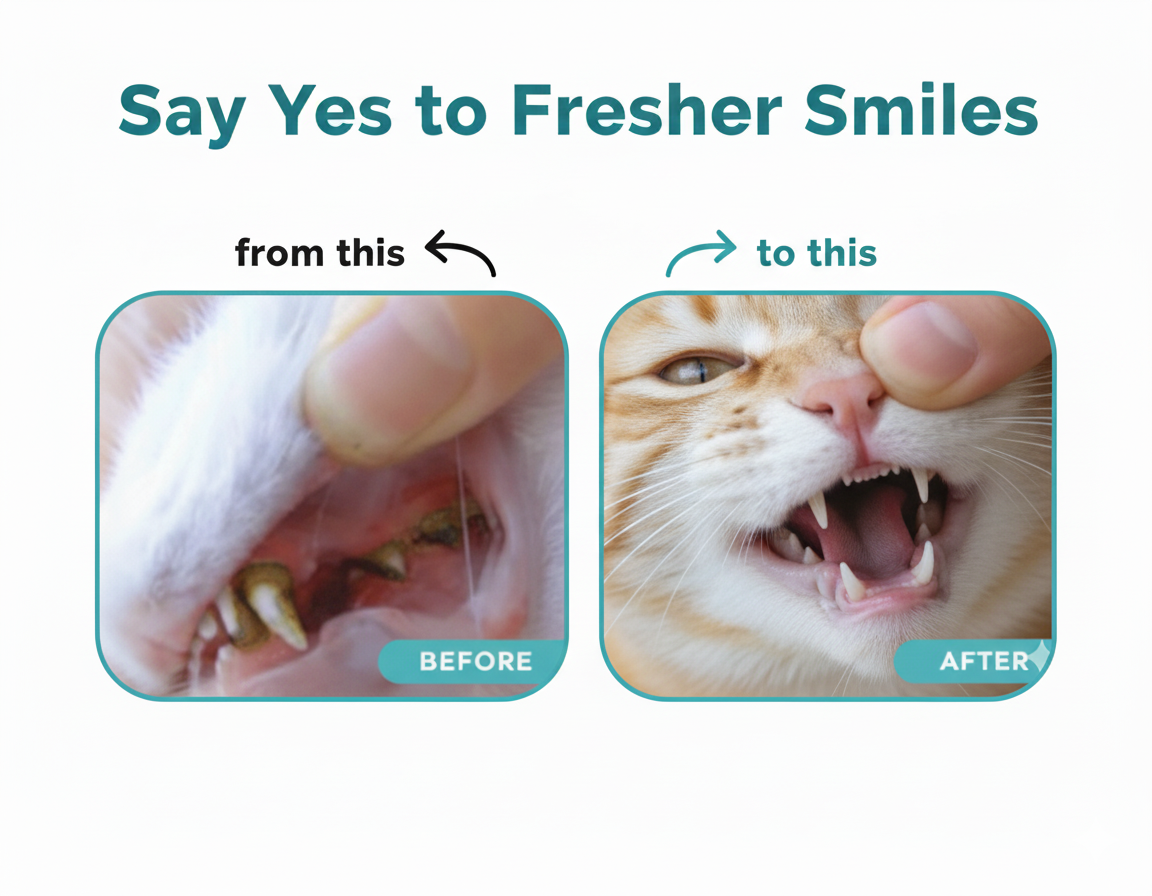 Say Yes to Fresher Smiles

from this

to this

BEFORE

AFTER