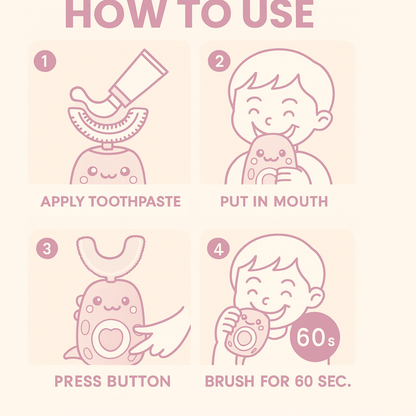 HOW TO USE

1

APPLY TOOTHPASTE

2

PUT IN MOUTH

3

PRESS BUTTON

4

60s

BRUSH FOR 60 SEC.